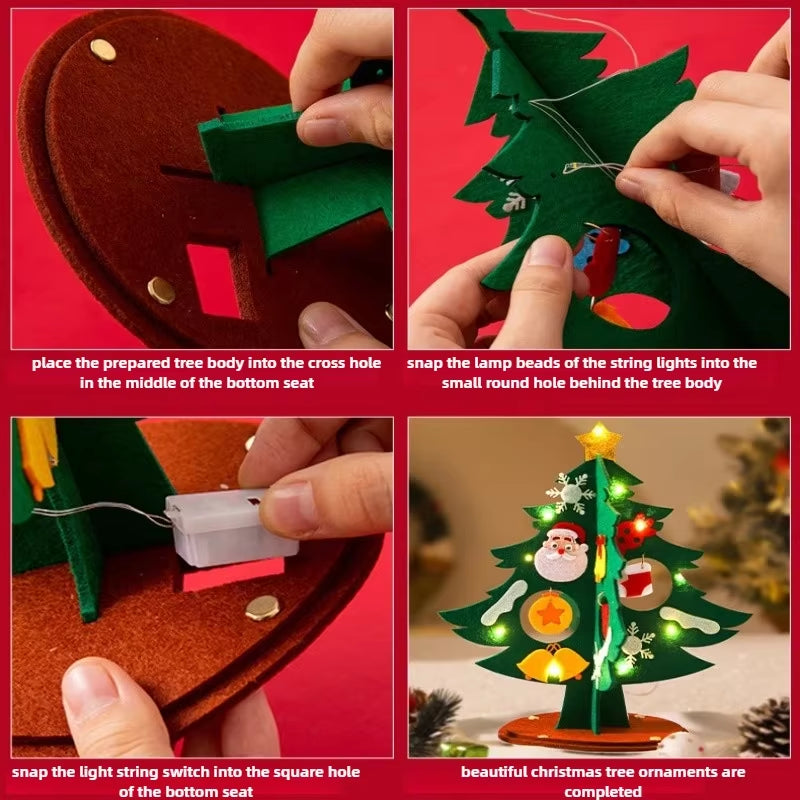 place the prepared tree body into the cross hole in the middle of the bottom seat

snap the lamp beads of the string lights into the small round hole behind the tree body

snap the light string switch into the square hole of the bottom seat

beautiful christmas tree ornaments are completed