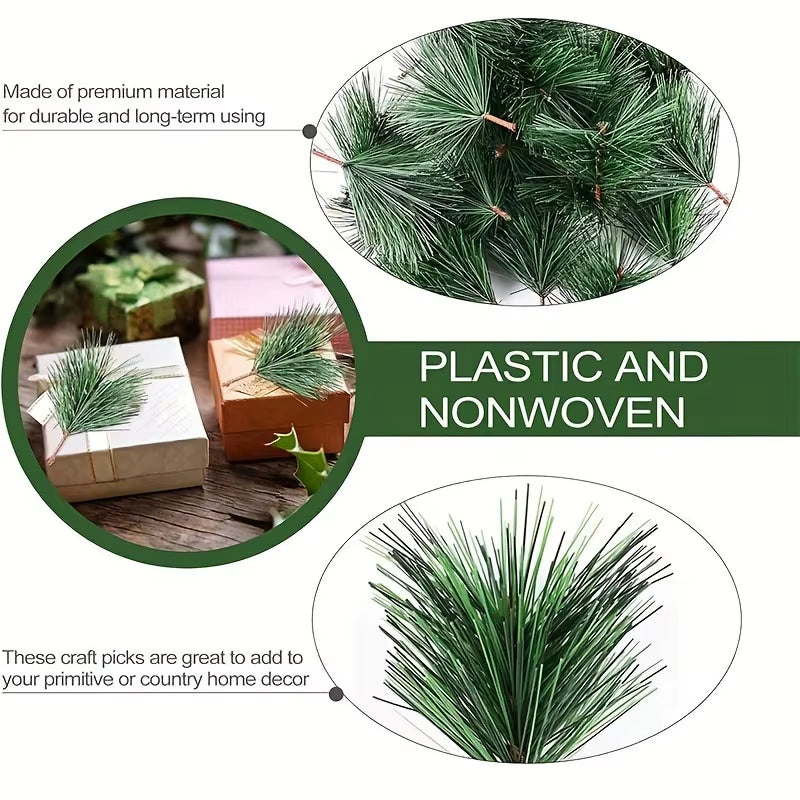 Made of premium material for durable and long-term using

PLASTIC AND NONWOVEN

These craft picks are great to add to your primitive or country home decor